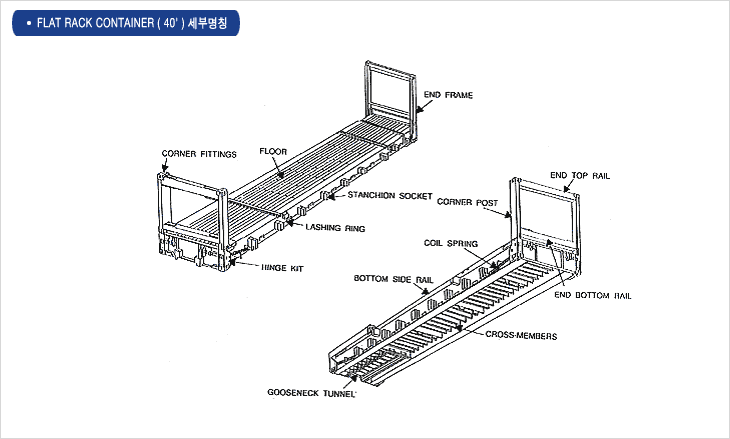 • FLAT RACK CONTAINER ( 40' ) 세부명칭

END FRAME

CORNER FITTINGS

FLOOR

STANCHION SOCKET

LASHING RING

HINGE KIT

END TOP RAIL

CORNER POST

COIL SPRING

BOTTOM SIDE RAIL

END BOTTOM RAIL

CROSS-MEMBERS

GOOSENECK TUNNEL