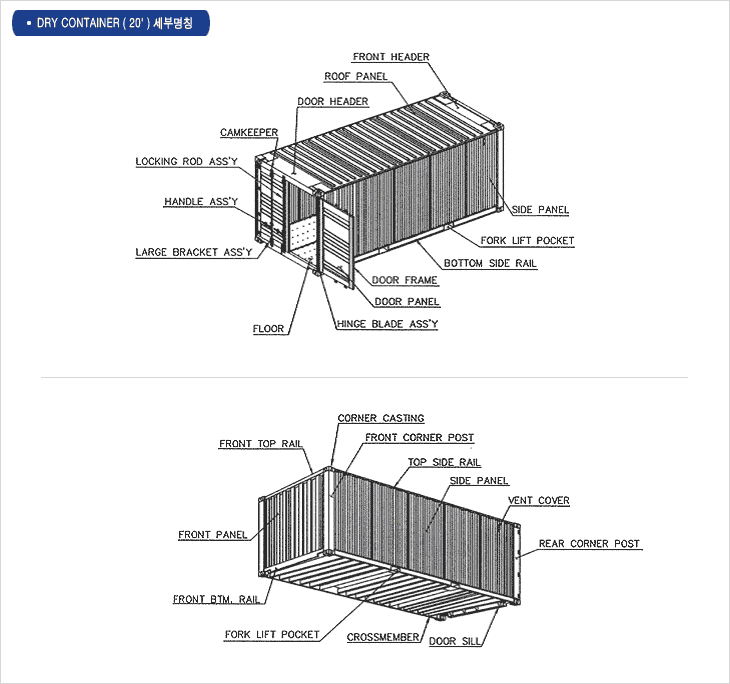 ▪ DRY CONTAINER ( 20' ) 세부명칭

FRONT HEADER
ROOF PANEL
DOOR HEADER
CAMKEEPER
LOCKING ROD ASS'Y
HANDLE ASS'Y
LARGE BRACKET ASS'Y
SIDE PANEL
FORK LIFT POCKET
BOTTOM SIDE RAIL
DOOR FRAME
DOOR PANEL
FLOOR
HINGE BLADE ASS'Y

CORNER CASTING
FRONT TOP RAIL
FRONT CORNER POST
TOP SIDE RAIL
SIDE PANEL
VENT COVER
FRONT PANEL
REAR CORNER POST
FRONT BTM. RAIL
FORK LIFT POCKET
CROSSMEMBER
DOOR SILL