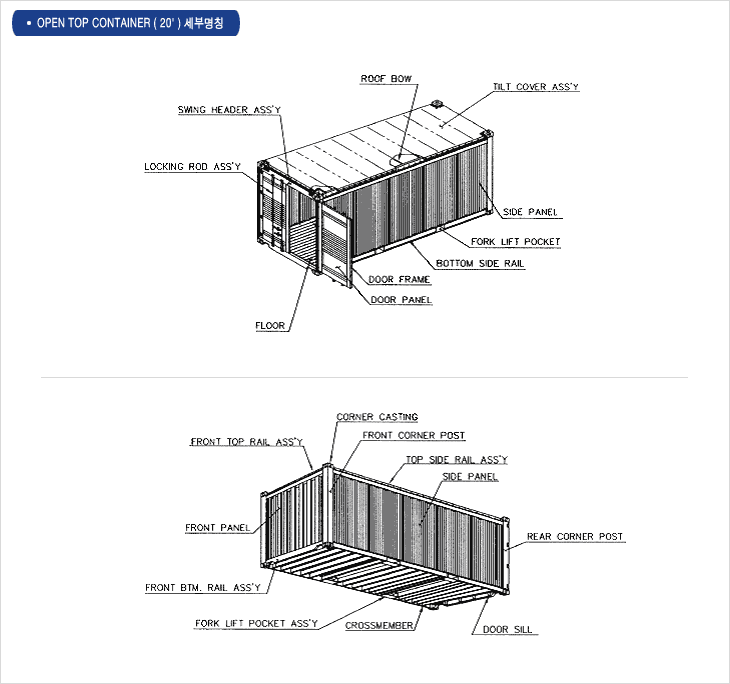 OPEN TOP CONTAINER ( 20' ) 세부명칭

ROOF BOW
TILT COVER ASS'Y
SWING HEADER ASS'Y
LOCKING ROD ASS'Y
SIDE PANEL
FORK LIFT POCKET
BOTTOM SIDE RAIL
DOOR FRAME
DOOR PANEL
FLOOR

CORNER CASTING
FRONT TOP RAIL ASS'Y
FRONT CORNER POST
TOP SIDE RAIL ASS'Y
SIDE PANEL
FRONT PANEL
REAR CORNER POST
FRONT BTM. RAIL ASS'Y
FORK LIFT POCKET ASS'Y
CROSSMEMBER
DOOR SILL